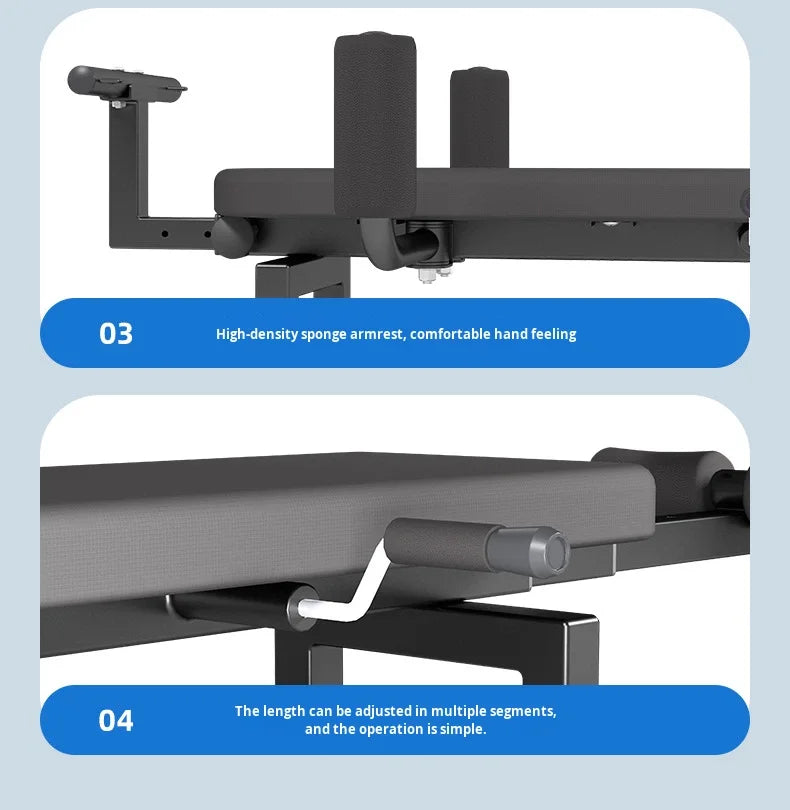 03

High-density sponge armrest, comfortable hand feeling

04

The length can be adjusted in multiple segments, and the operation is simple.