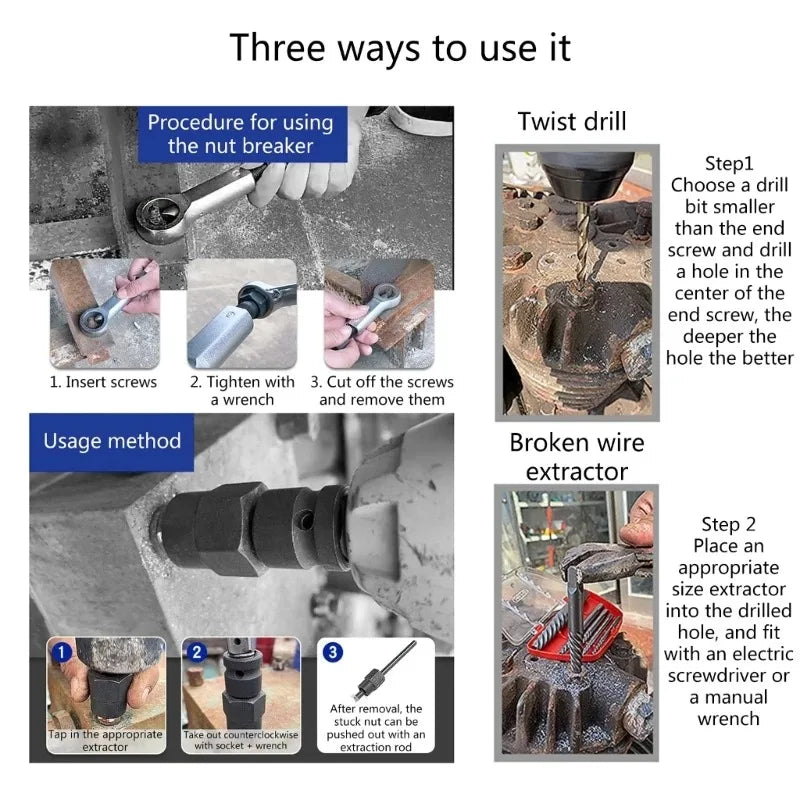 Three ways to use it

Procedure for using the nut breaker

1. Insert screws

2. Tighten with a wrench

3. Cut off the screws and remove them

Usage method

1

Tap in the appropriate extractor

2

Take out counterclockwise with socket + wrench

3

After removal, the stuck nut can be pushed out with an extraction rod

Twist drill

Step1
Choose a drill bit smaller than the end screw and drill a hole in the center of the end screw, the deeper the hole the better

Broken wire extractor

Step 2
Place an appropriate size extractor into the drilled hole, and fit with an electric screwdriver or a manual wrench