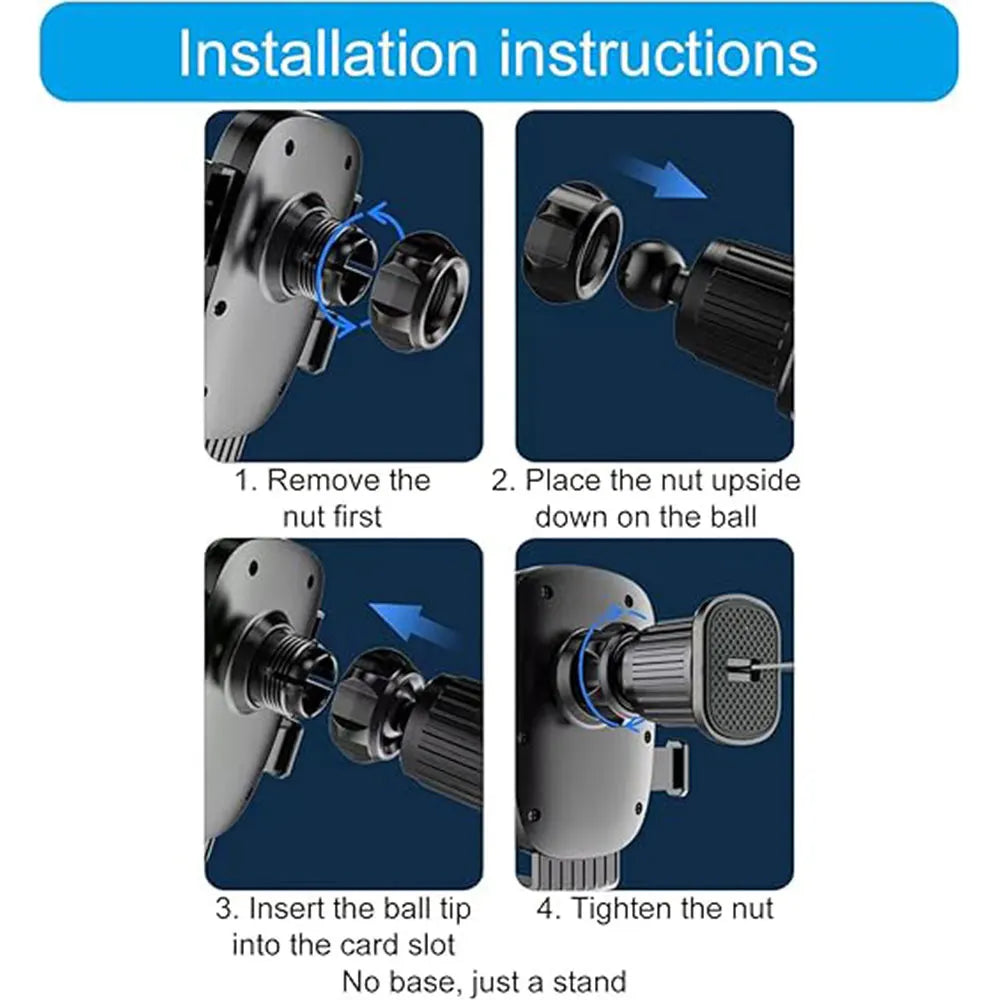 Installation instructions

1. Remove the nut first

2. Place the nut upside down on the ball

3. Insert the ball tip into the card slot

4. Tighten the nut

No base, just a stand